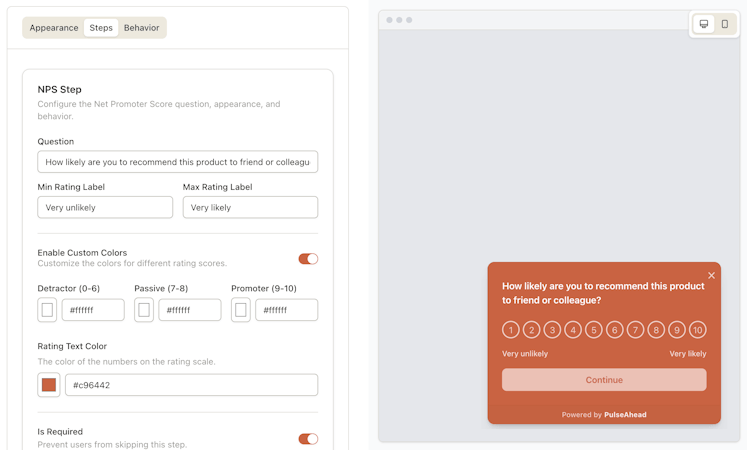 Appearance Steps Behavior

NPS Step

Configure the Net Promoter Score question, appearance, and behavior.

Question

How likely are you to recommend this product to friend or colleagu

Min Rating Label

Very unlikely

Max Rating Label

Very likely

Enable Custom Colors

Customize the colors for different rating scores.

Detractor (0-6)

#ffffff

Passive (7-8)

#ffffff

Promoter (9-10)

#ffffff

Rating Text Color

The color of the numbers on the rating scale.

#c96442

Is Required

Prevent users from skipping this step.

How likely are you to recommend this product to friend or colleague?

1 2 3 4 5 6 7 8 9 10

Very unlikely

Very likely

Continue

Powered by PulseAhead