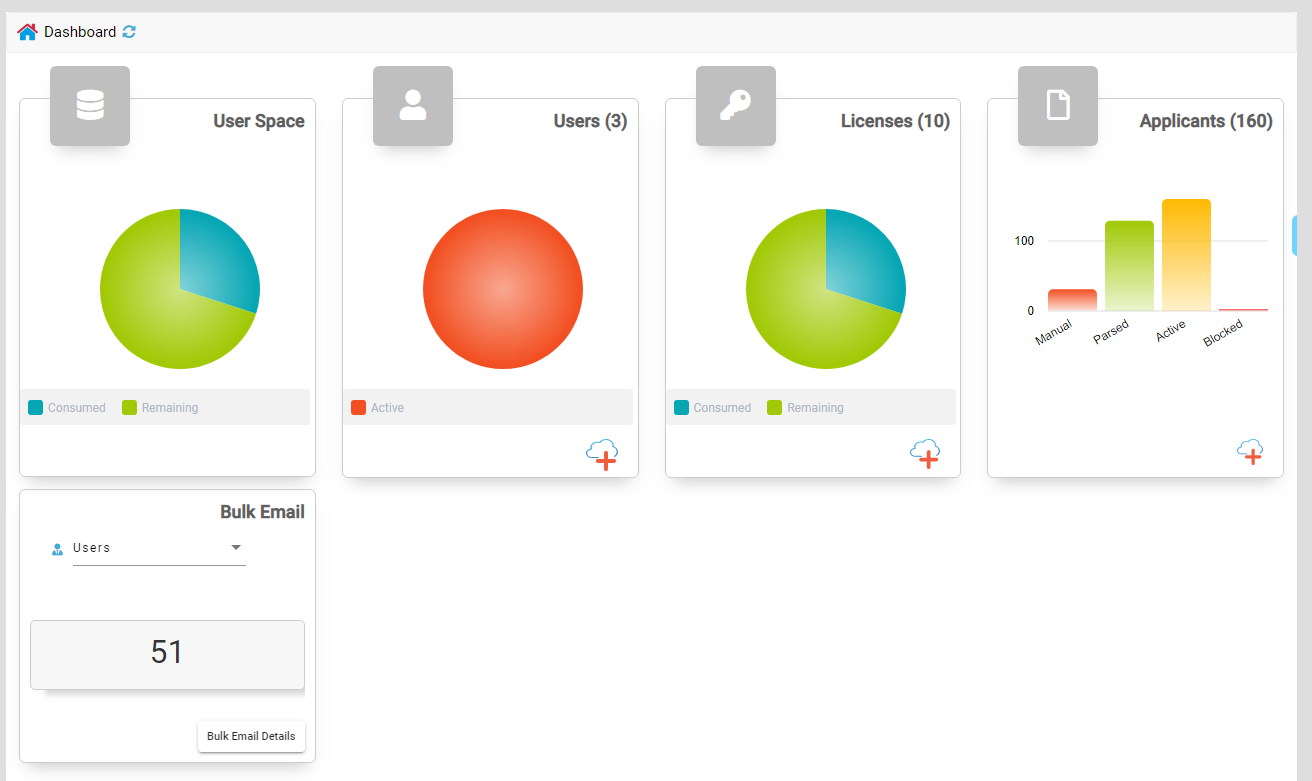 Dashboard

User Space

Consumed Remaining

Users (3)

Active

Licenses (10)

Consumed Remaining

Applicants (160)

100

0

Manual Parsed Active Blocked

Bulk Email

Users

51

Bulk Email Details