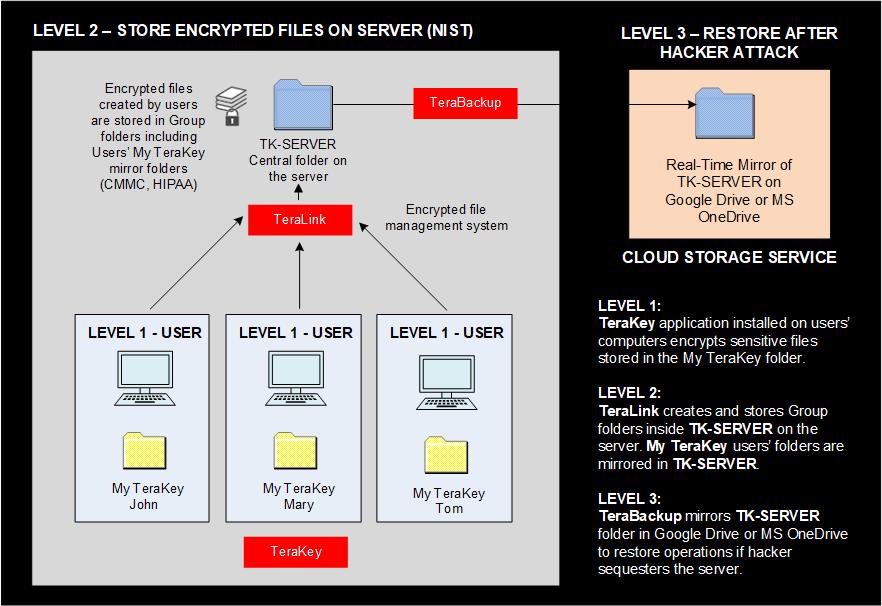 LEVEL 2 – STORE ENCRYPTED FILES ON SERVER (NIST)

Encrypted files created by users are stored in Group folders including Users' My TeraKey mirror folders (CMMC, HIPAA)

TK-SERVER Central folder on the server

TeraBackup

TeraLink

Encrypted file management system

LEVEL 1 - USER

My TeraKey John

LEVEL 1 - USER

My TeraKey Mary

LEVEL 1 - USER

My TeraKey Tom

TeraKey

LEVEL 3 – RESTORE AFTER HACKER ATTACK

Real-Time Mirror of TK-SERVER on Google Drive or MS OneDrive

CLOUD STORAGE SERVICE

LEVEL 1:
TeraKey application installed on users' computers encrypts sensitive files stored in the My TeraKey folder.

LEVEL 2:
TeraLink creates and stores Group folders inside TK-SERVER on the server. My TeraKey users' folders are mirrored in TK-SERVER.

LEVEL 3:
TeraBackup mirrors TK-SERVER folder in Google Drive or MS OneDrive to restore operations if hacker sequesters the server.