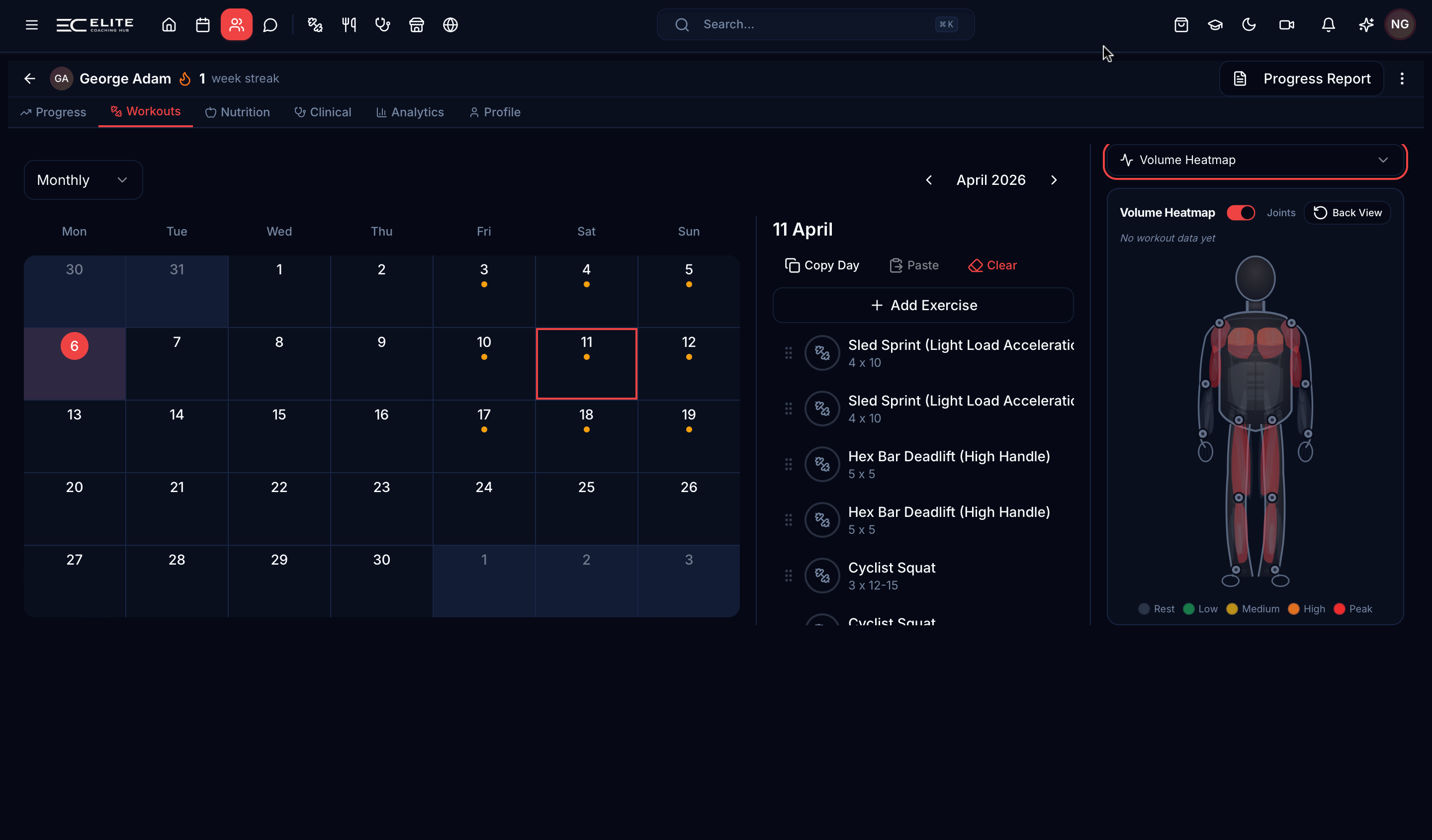 ELITE COACHING HUB

Search... ⌘K

NG

GA George Adam 1 week streak

Progress Report

Progress Workouts Nutrition Clinical Analytics Profile

Monthly

April 2026

| Mon | Tue | Wed | Thu | Fri | Sat | Sun |
|---|---|---|---|---|---|---|
| 30 | 31 | 1 | 2 | 3 | 4 | 5 |
| 6 | 7 | 8 | 9 | 10 | 11 | 12 |
| 13 | 14 | 15 | 16 | 17 | 18 | 19 |
| 20 | 21 | 22 | 23 | 24 | 25 | 26 |
| 27 | 28 | 29 | 30 | 1 | 2 | 3 |

11 April

Copy Day Paste Clear

+ Add Exercise

Sled Sprint (Light Load Acceleratic
4 x 10

Sled Sprint (Light Load Acceleratic
4 x 10

Hex Bar Deadlift (High Handle)
5 x 5

Hex Bar Deadlift (High Handle)
5 x 5

Cyclist Squat
3 x 12-15

Cyclist Squat

Volume Heatmap

Volume Heatmap Joints Back View

No workout data yet

Rest Low Medium High Peak