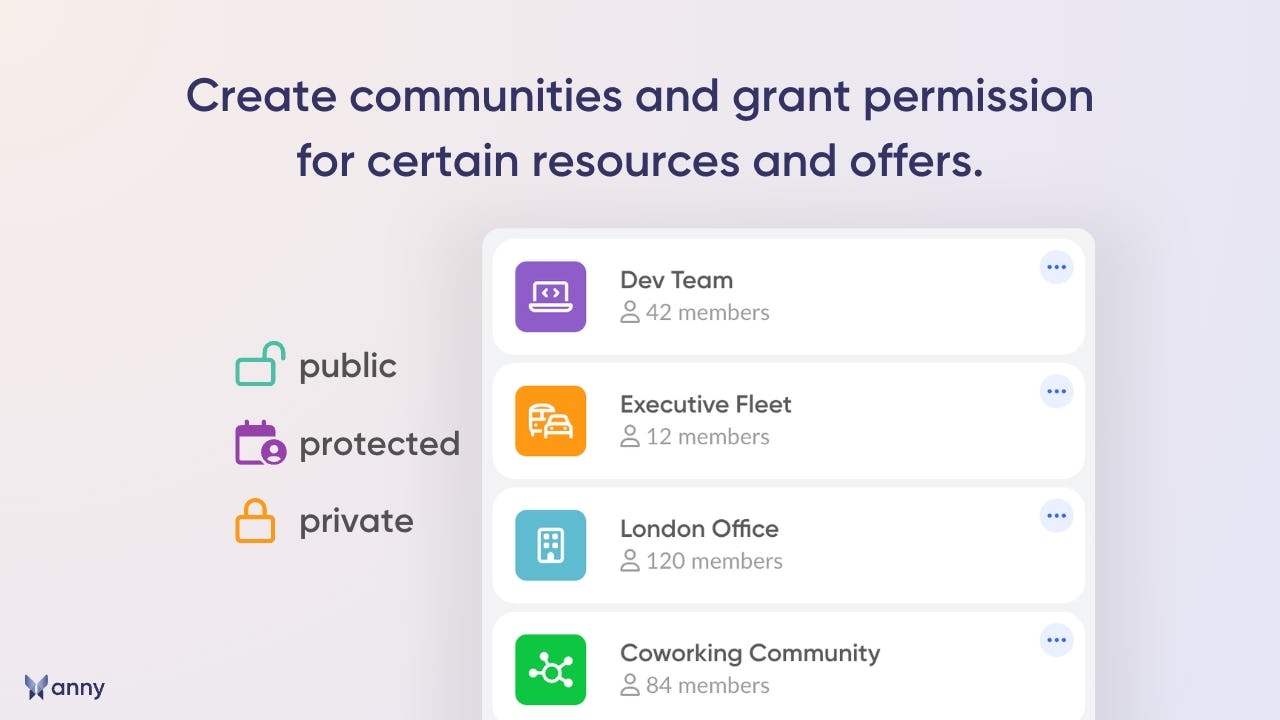 Create communities and grant permission for certain resources and offers.

public

protected

private

Dev Team
42 members

Executive Fleet
12 members

London Office
120 members

Coworking Community
84 members

anny