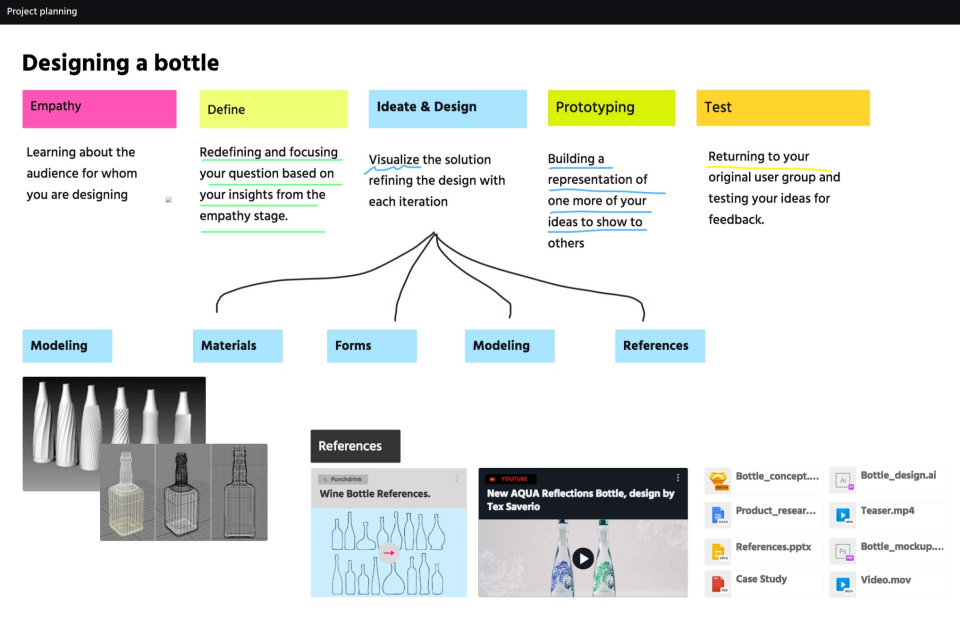 Project planning

Designing a bottle

Empathy

Learning about the audience for whom you are designing

Define

Redefining and focusing your question based on your insights from the empathy stage.

Ideate & Design

Visualize the solution refining the design with each iteration

Prototyping

Building a representation of one more of your ideas to show to others

Test

Returning to your original user group and testing your ideas for feedback.

Modeling

Materials

Forms

Modeling

References

References

Punchdrink

Wine Bottle References.

YOUTUBE

New AQUA Reflections Bottle, design by Tex Saverio

Bottle_concept....

Bottle_design.ai

Product_resear...

Teaser.mp4

References.pptx

Bottle_mockup....

Case Study

Video.mov