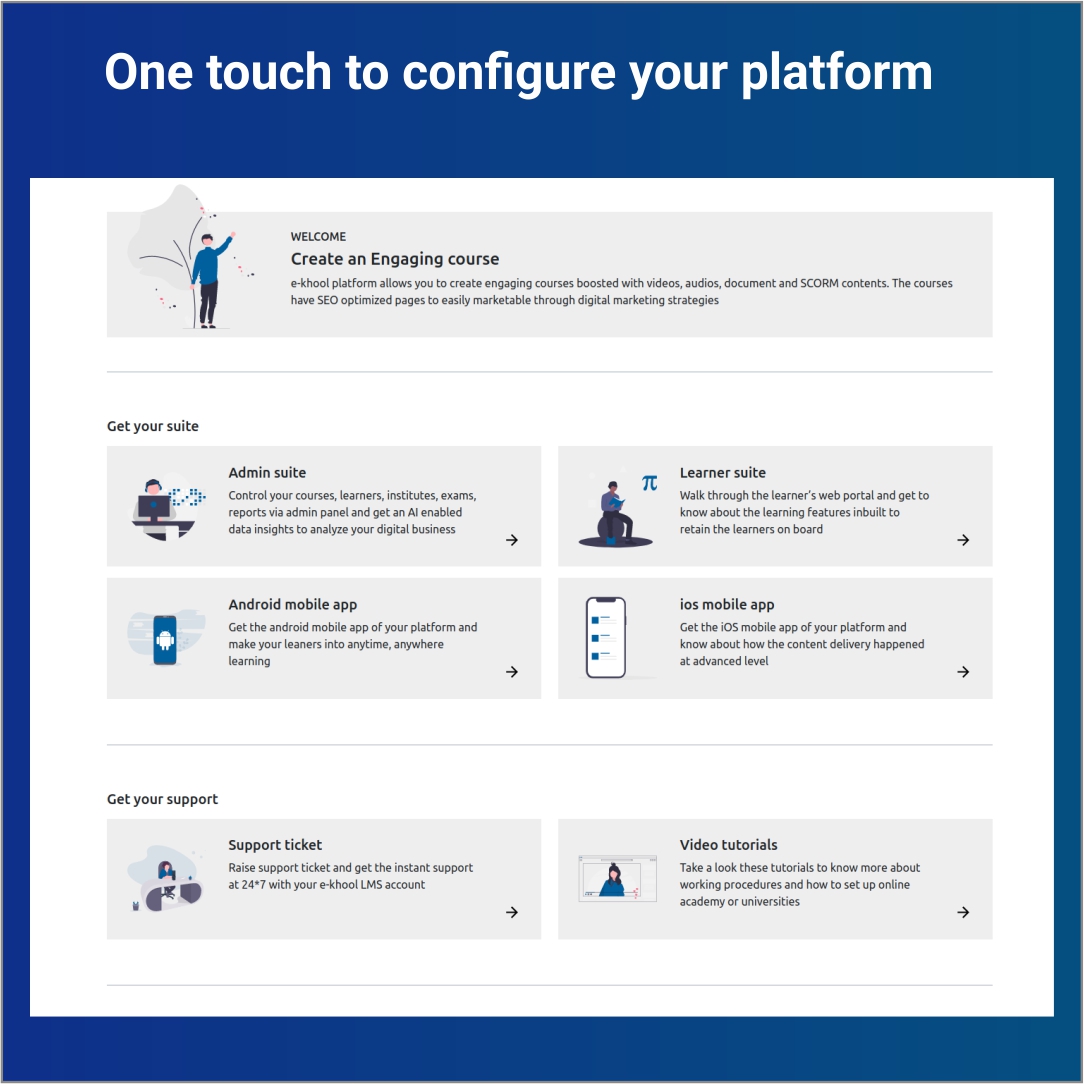 One touch to configure your platform

WELCOME

Create an Engaging course

e-khool platform allows you to create engaging courses boosted with videos, audios, document and SCORM contents. The courses have SEO optimized pages to easily marketable through digital marketing strategies

Get your suite

Admin suite

Control your courses, learners, institutes, exams, reports via admin panel and get an AI enabled data insights to analyze your digital business

→

Learner suite

Walk through the learner's web portal and get to know about the learning features inbuilt to retain the learners on board

→

Android mobile app

Get the android mobile app of your platform and make your leaners into anytime, anywhere learning

→

ios mobile app

Get the iOS mobile app of your platform and know about how the content delivery happened at advanced level

→

Get your support

Support ticket

Raise support ticket and get the instant support at 24*7 with your e-khool LMS account

→

Video tutorials

Take a look these tutorials to know more about working procedures and how to set up online academy or universities

→