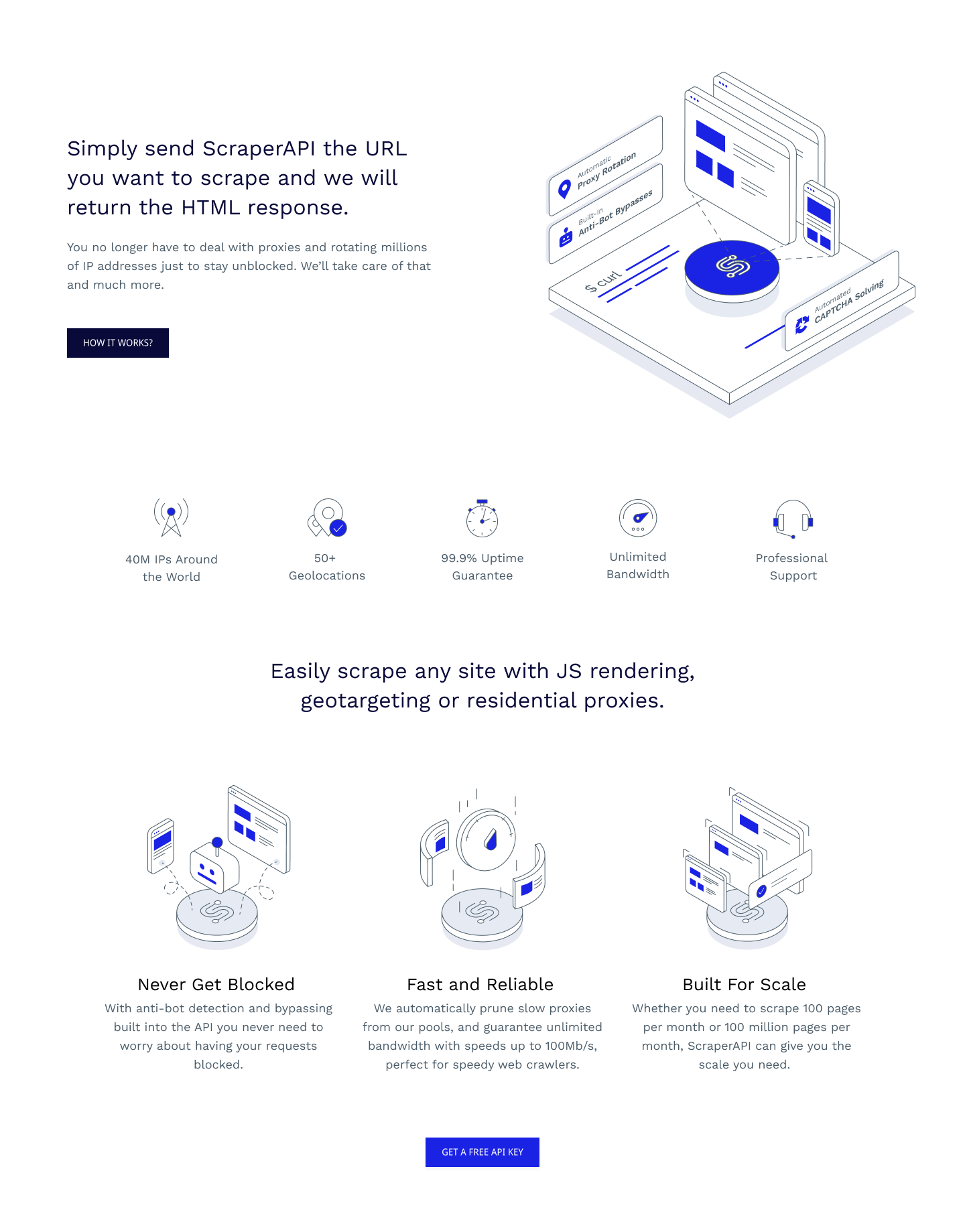 Simply send ScraperAPI the URL you want to scrape and we will return the HTML response.

You no longer have to deal with proxies and rotating millions of IP addresses just to stay unblocked. We'll take care of that and much more.

HOW IT WORKS?

Automatic Proxy Rotation

Built-In Anti-Bot Bypasses

$ curl

Automated CAPTCHA Solving

40M IPs Around the World

50+ Geolocations

99.9% Uptime Guarantee

Unlimited Bandwidth

Professional Support

Easily scrape any site with JS rendering, geotargeting or residential proxies.

Never Get Blocked

With anti-bot detection and bypassing built into the API you never need to worry about having your requests blocked.

Fast and Reliable

We automatically prune slow proxies from our pools, and guarantee unlimited bandwidth with speeds up to 100Mb/s, perfect for speedy web crawlers.

Built For Scale

Whether you need to scrape 100 pages per month or 100 million pages per month, ScraperAPI can give you the scale you need.

GET A FREE API KEY