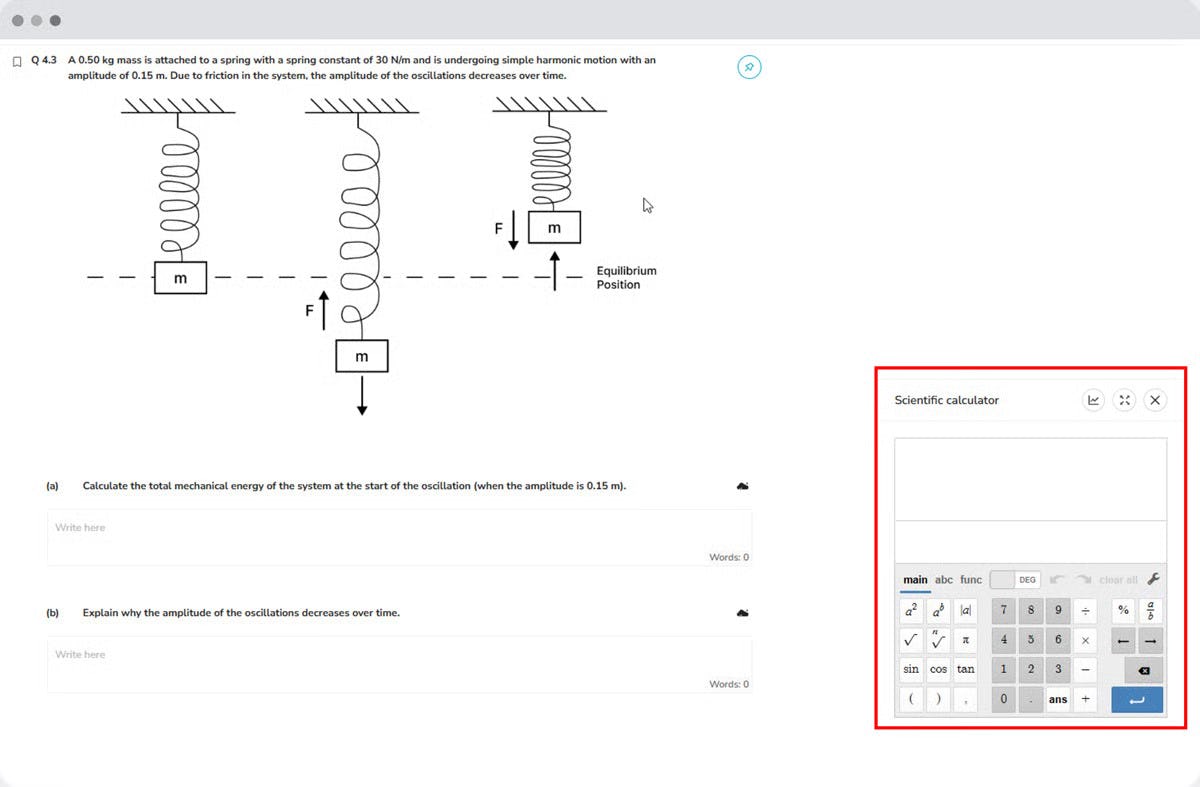 Q 4.3 A 0.50 kg mass is attached to a spring with a spring constant of 30 N/m and is undergoing simple harmonic motion with an amplitude of 0.15 m. Due to friction in the system, the amplitude of the oscillations decreases over time.

m

F

m

F

m

Equilibrium Position

(a) Calculate the total mechanical energy of the system at the start of the oscillation (when the amplitude is 0.15 m).

Write here

Words: 0

(b) Explain why the amplitude of the oscillations decreases over time.

Write here

Words: 0

Scientific calculator

main abc func DEG clear all

$a^2$ $a^b$ $|a|$ 7 8 9 ÷ % $\frac{a}{b}$

$\sqrt{}$ $\sqrt[n]{}$ $\pi$ 4 5 6 × ← →

sin cos tan 1 2 3 −

( ) , 0 . ans +