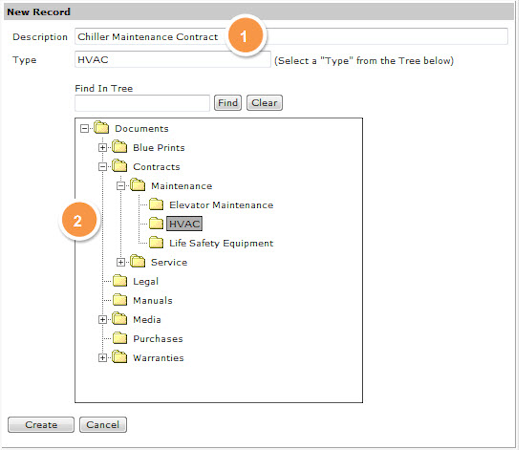 New Record

Description Chiller Maintenance Contract

1

Type HVAC (Select a "Type" from the Tree below)

Find In Tree

Find Clear

Documents
Blue Prints
Contracts
Maintenance
Elevator Maintenance
HVAC
Life Safety Equipment
Service
Legal
Manuals
Media
Purchases
Warranties

2

Create Cancel