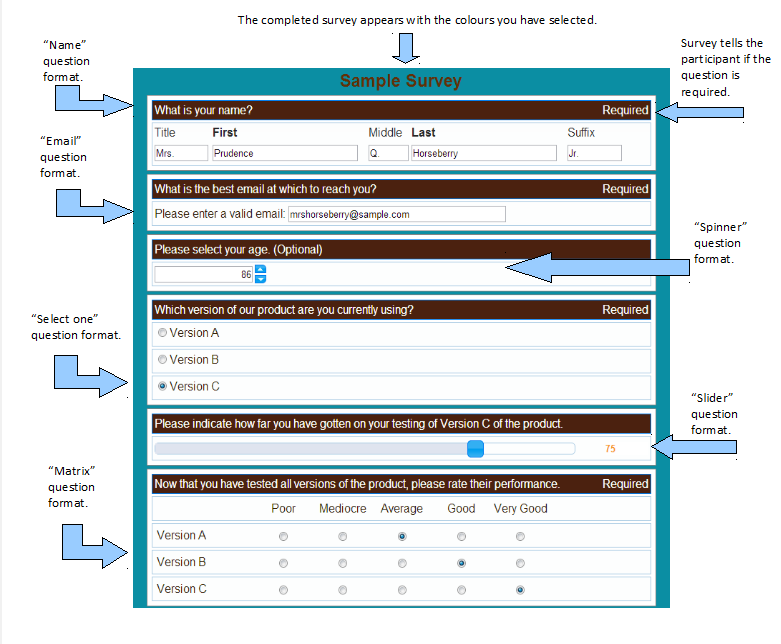 The completed survey appears with the colours you have selected.

"Name" question format.

Survey tells the participant if the question is required.

Sample Survey

What is your name? Required

Title First Middle Last Suffix

Mrs. Prudence Q. Horseberry Jr.

"Email" question format.

What is the best email at which to reach you? Required

Please enter a valid email: mrshorseberry@sample.com

"Spinner" question format.

Please select your age. (Optional)

86

"Select one" question format.

Which version of our product are you currently using? Required

Version A

Version B

Version C

"Slider" question format.

Please indicate how far you have gotten on your testing of Version C of the product.

75

"Matrix" question format.

Now that you have tested all versions of the product, please rate their performance. Required

| | Poor | Mediocre | Average | Good | Very Good |
|---|---|---|---|---|---|
| Version A | | | | | |
| Version B | | | | | |
| Version C | | | | | |