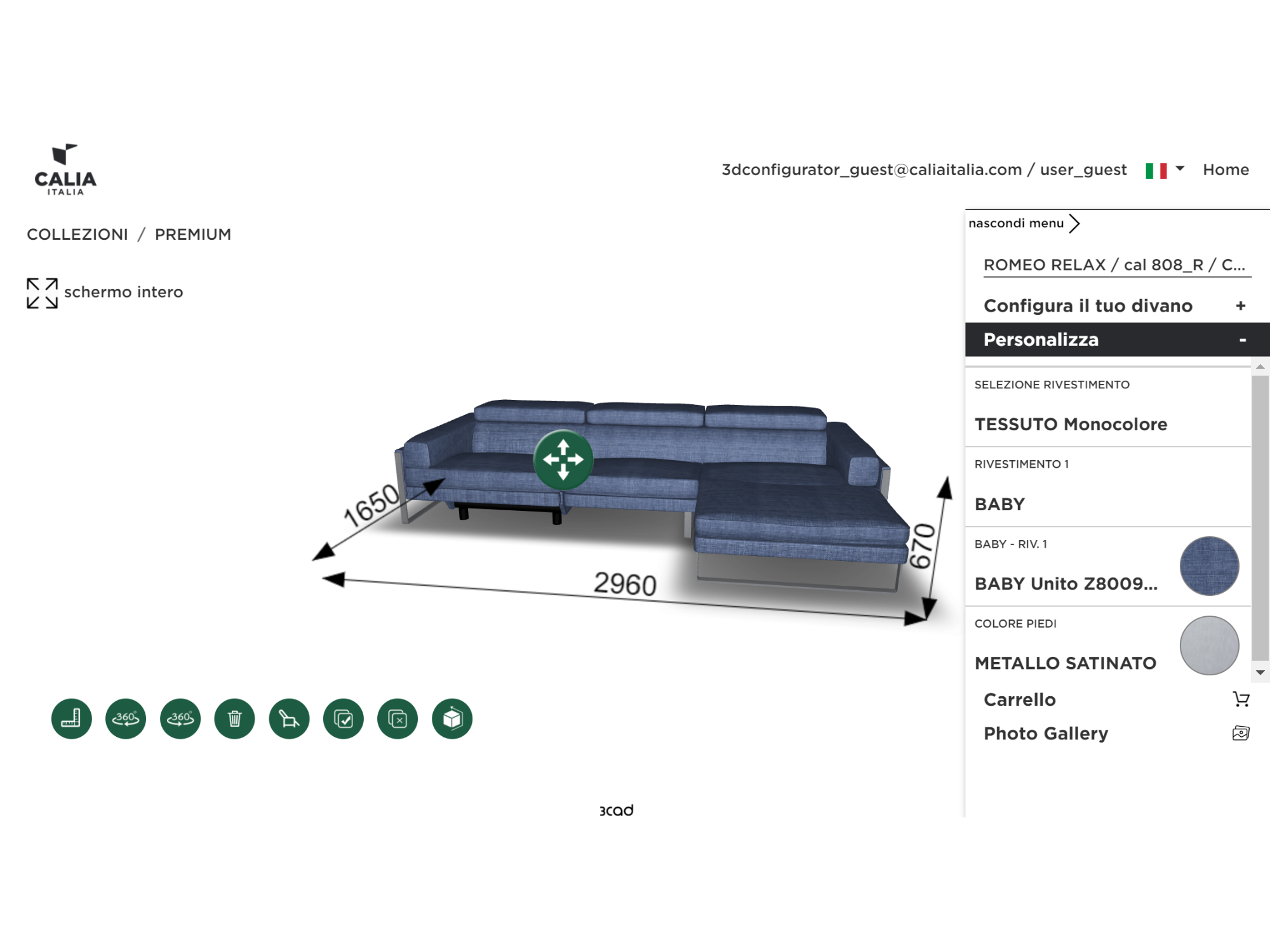 CALIA
ITALIA

3dconfigurator_guest@caliaitalia.com / user_guest Home

COLLEZIONI / PREMIUM

schermo intero

1650
2960
670

360°
360°

3cad

nascondi menu

ROMEO RELAX / cal 808_R / C...

Configura il tuo divano +

Personalizza -

SELEZIONE RIVESTIMENTO

TESSUTO Monocolore

RIVESTIMENTO 1

BABY

BABY - RIV. 1

BABY Unito Z8009...

COLORE PIEDI

METALLO SATINATO

Carrello

Photo Gallery