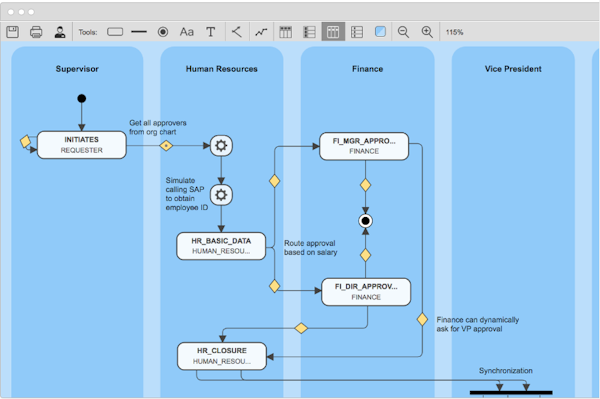 Tools: Aa T 115%

Supervisor

Human Resources

Finance

Vice President

INITIATES
REQUESTER

Get all approvers from org chart

Simulate calling SAP to obtain employee ID

HR_BASIC_DATA
HUMAN_RESOU...

Route approval based on salary

FI_MGR_APPRO...
FINANCE

FI_DIR_APPROV...
FINANCE

Finance can dynamically ask for VP approval

HR_CLOSURE
HUMAN_RESOU...

Synchronization