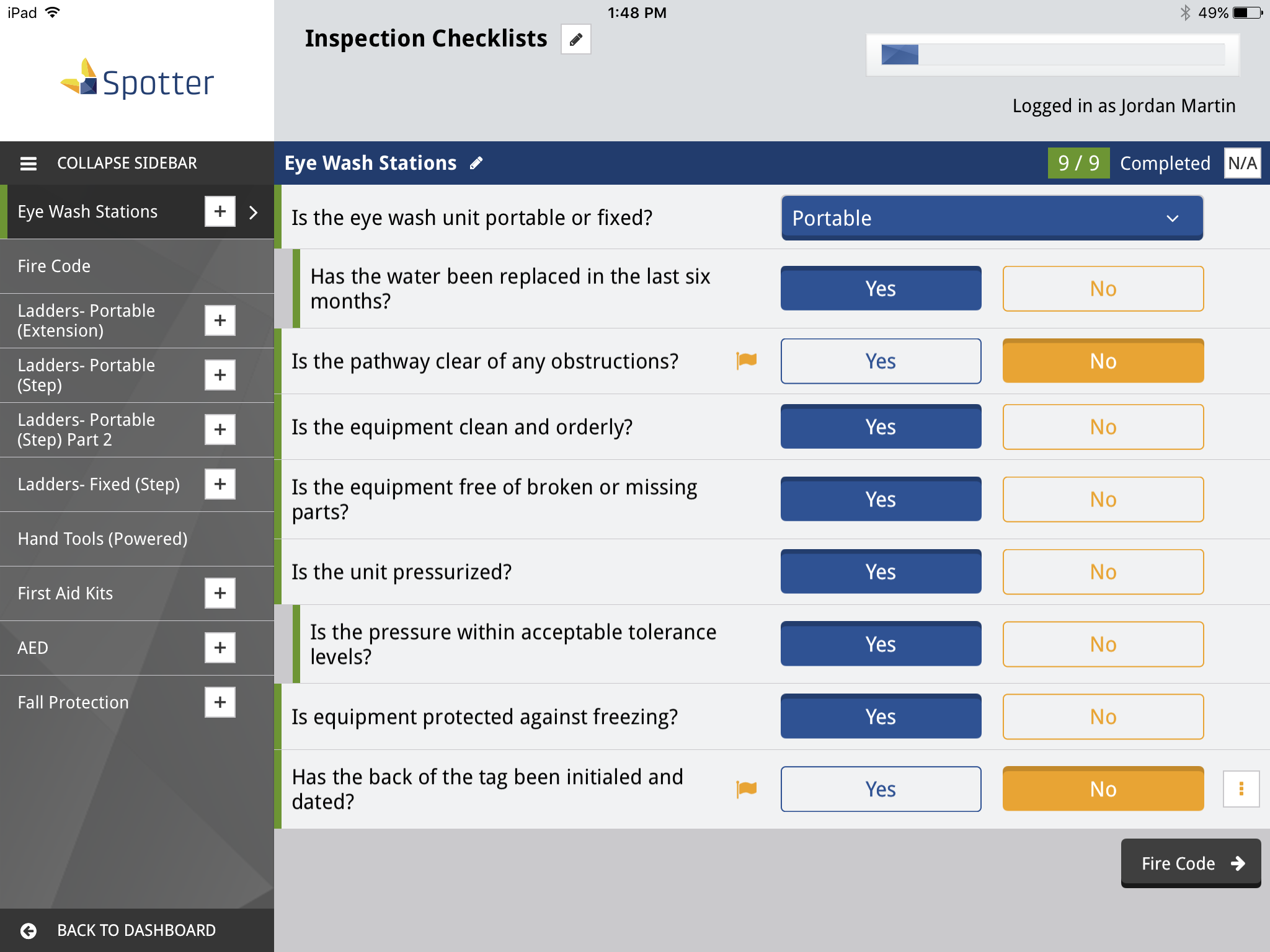 iPad 1:48 PM 49%

Spotter

Inspection Checklists

Logged in as Jordan Martin

COLLAPSE SIDEBAR

Eye Wash Stations +

Fire Code

Ladders- Portable (Extension) +

Ladders- Portable (Step) +

Ladders- Portable (Step) Part 2 +

Ladders- Fixed (Step) +

Hand Tools (Powered)

First Aid Kits +

AED +

Fall Protection +

BACK TO DASHBOARD

Eye Wash Stations

9 / 9 Completed N/A

Is the eye wash unit portable or fixed? Portable

Has the water been replaced in the last six months? Yes No

Is the pathway clear of any obstructions? Yes No

Is the equipment clean and orderly? Yes No

Is the equipment free of broken or missing parts? Yes No

Is the unit pressurized? Yes No

Is the pressure within acceptable tolerance levels? Yes No

Is equipment protected against freezing? Yes No

Has the back of the tag been initialed and dated? Yes No

Fire Code